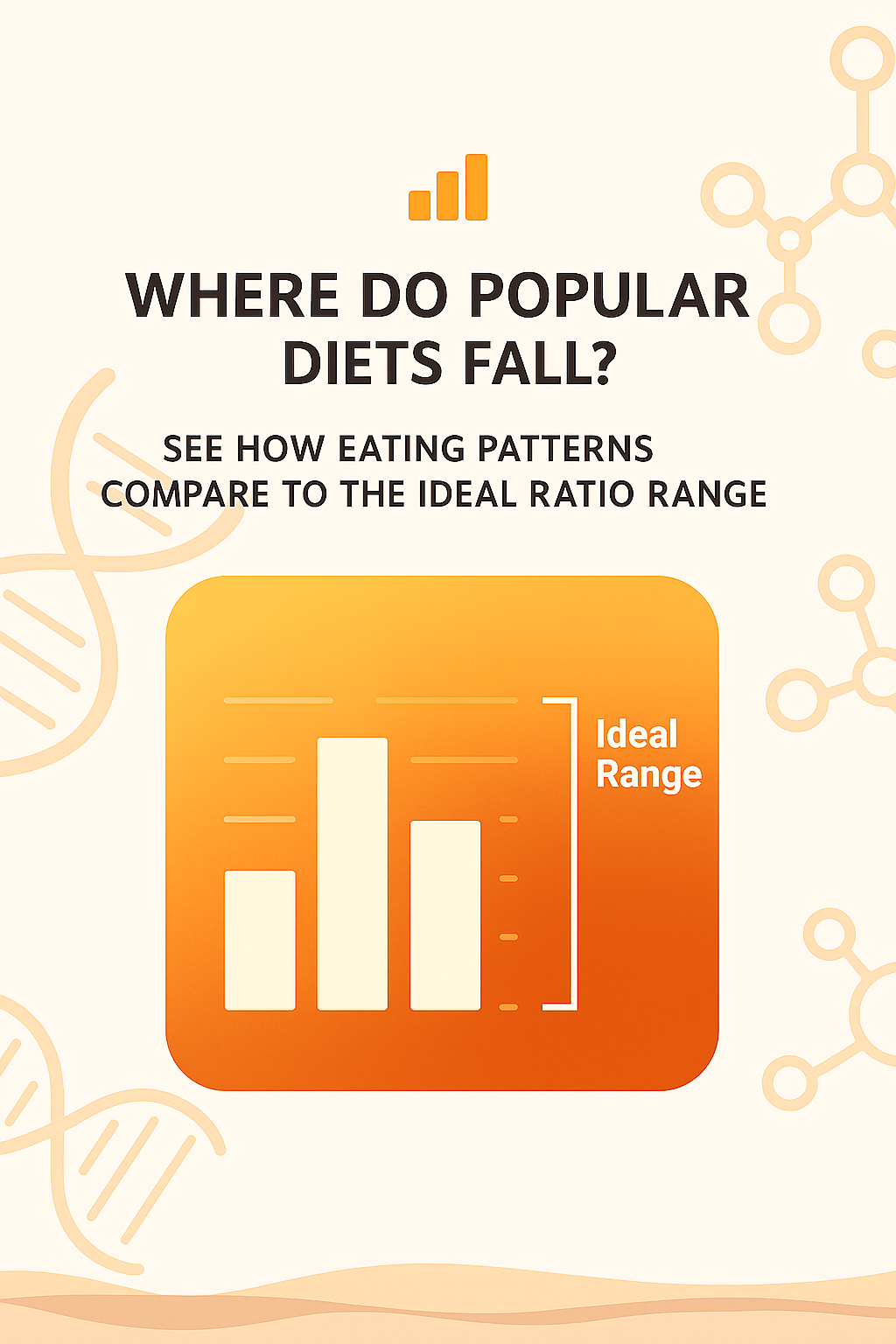 WHERE DO POPULAR DIETS FALL?

SEE HOW EATING PATTERNS COMPARE TO THE IDEAL RATIO RANGE

Ideal Range